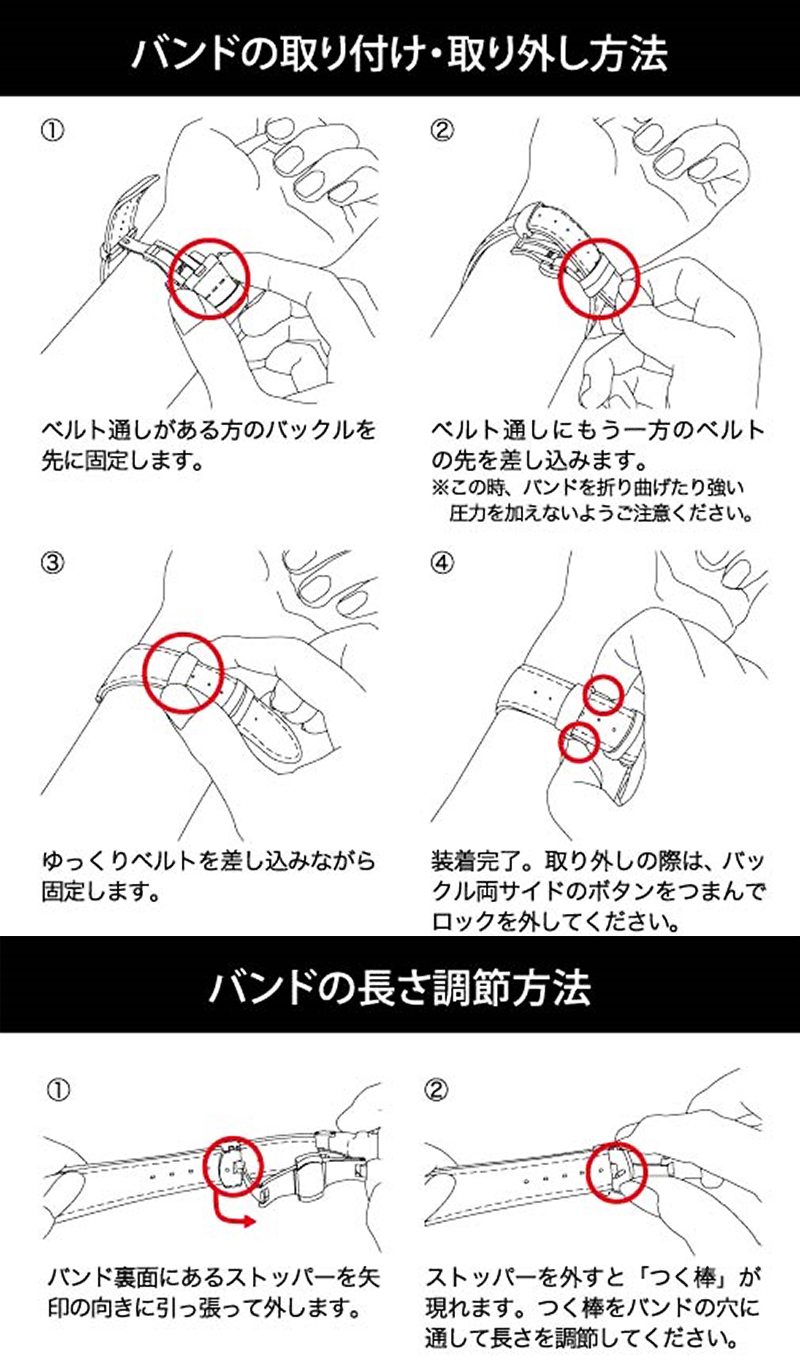 バンドの取り付け・取り外し方法

①

ベルト通しがある方のバックルを先に固定します。

②

ベルト通しにもう一方のベルトの先を差し込みます。
※この時、バンドを折り曲げたり強い圧力を加えないようご注意ください。

③

ゆっくりベルトを差し込みながら固定します。

④

装着完了。取り外しの際は、バックル両サイドのボタンをつまんでロックを外してください。

バンドの長さ調節方法

①

バンド裏面にあるストッパーを矢印の向きに引っ張って外します。

②

ストッパーを外すと「つく棒」が現れます。つく棒をバンドの穴に通して長さを調節してください。