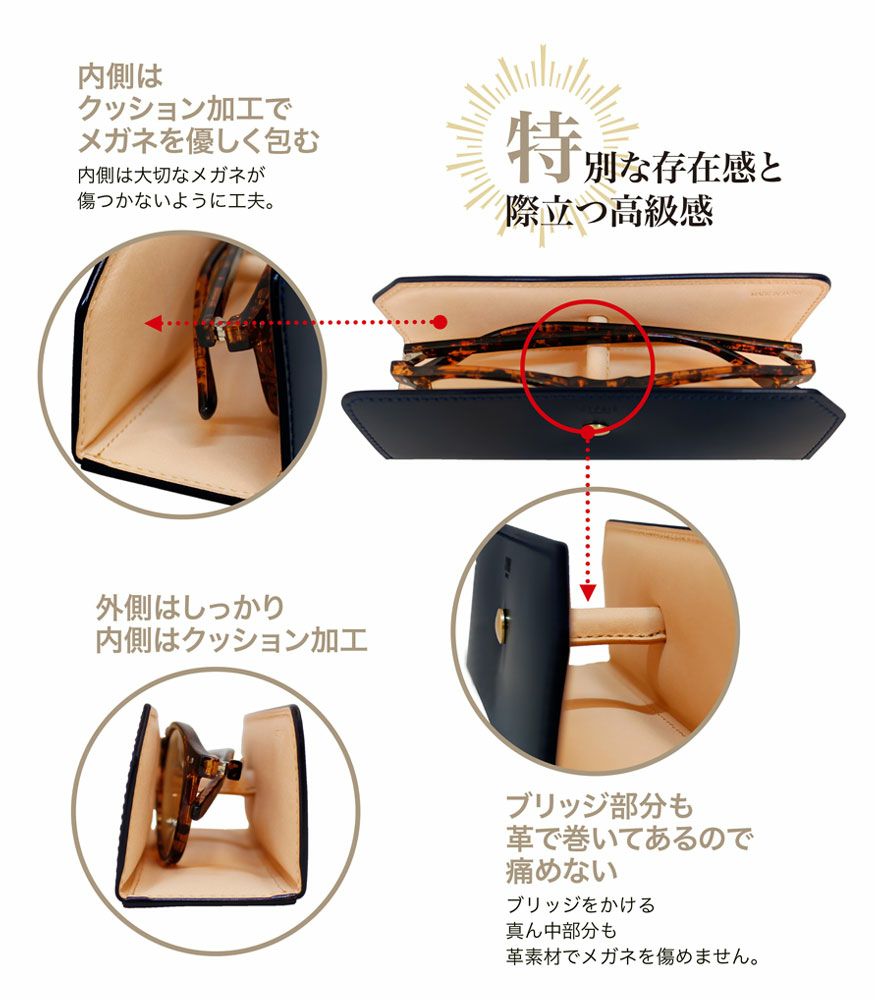 内側は
クッション加工で
メガネを優しく包む
内側は大切なメガネが
傷つかないように工夫。

特別な存在感と
際立つ高級感

外側はしっかり
内側はクッション加工

ブリッジ部分も
革で巻いてあるので
痛めない
ブリッジをかける
真ん中部分も
革素材でメガネを傷めません。